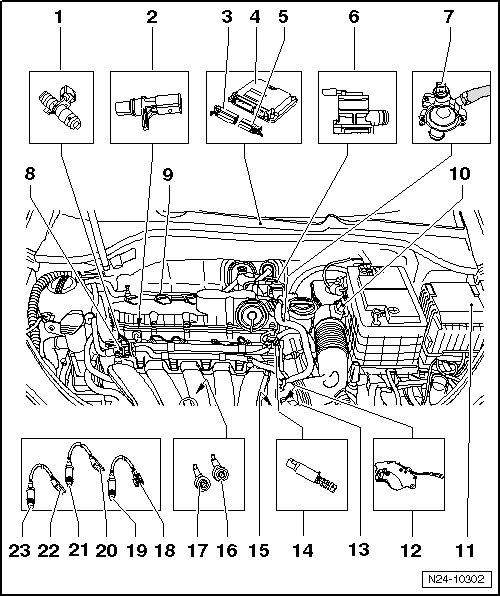 1
2
3
4
5
6
7
8
9
10
23
22
21
20
19
18
17
16
15
14
13
12
11
N24-10302