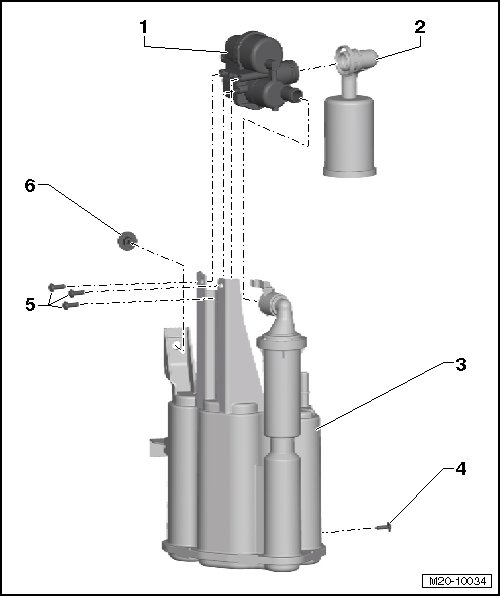 1
2
6
5
3
4
M20-10034