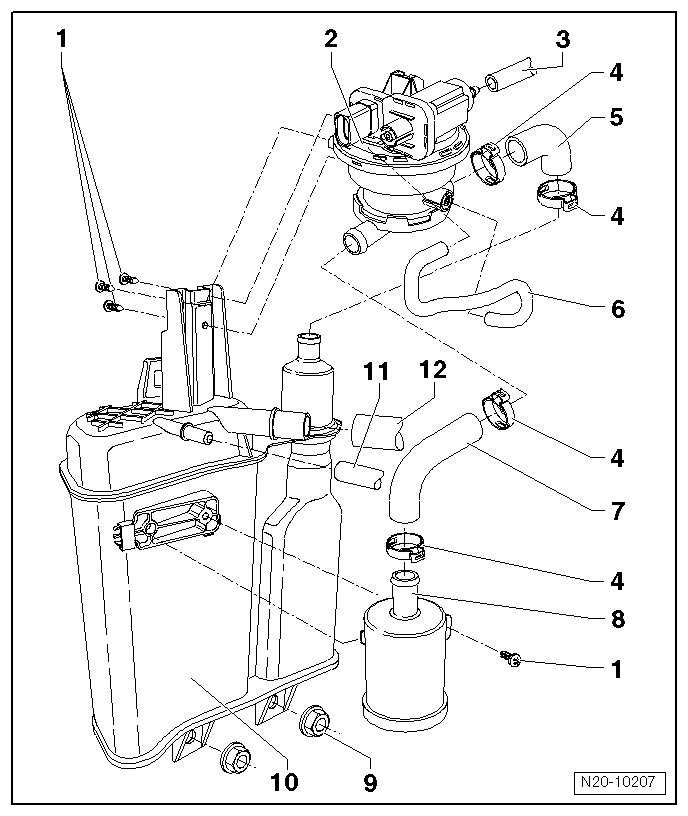 1
2
3
4
5
4
6
11
12
4
7
4
8
1
10
9
N20-10207