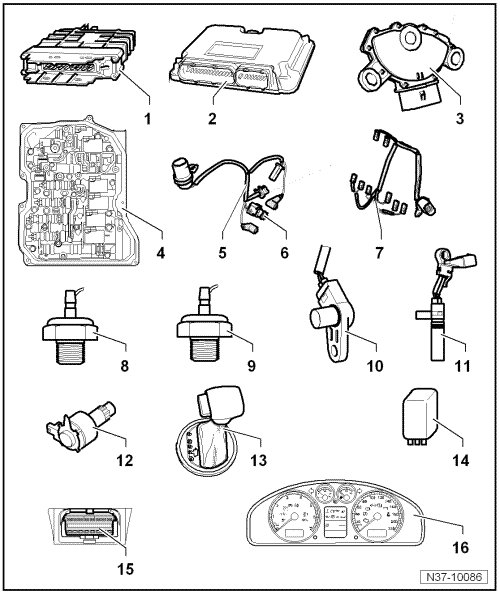 1
2
3
4
5
6
7
8
9
10
11
12
13
14
15
16
N37-10086