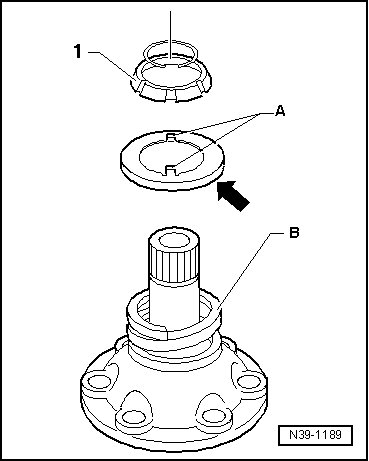 1
A
B
N39-1189