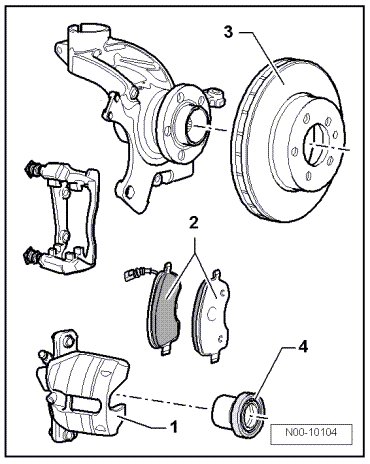 3
2
4
1
N00-10104