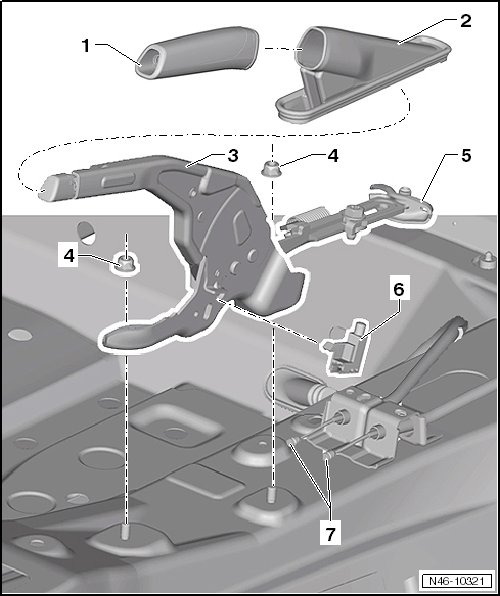 1
2
3
4
5
4
6
7
N46-10321