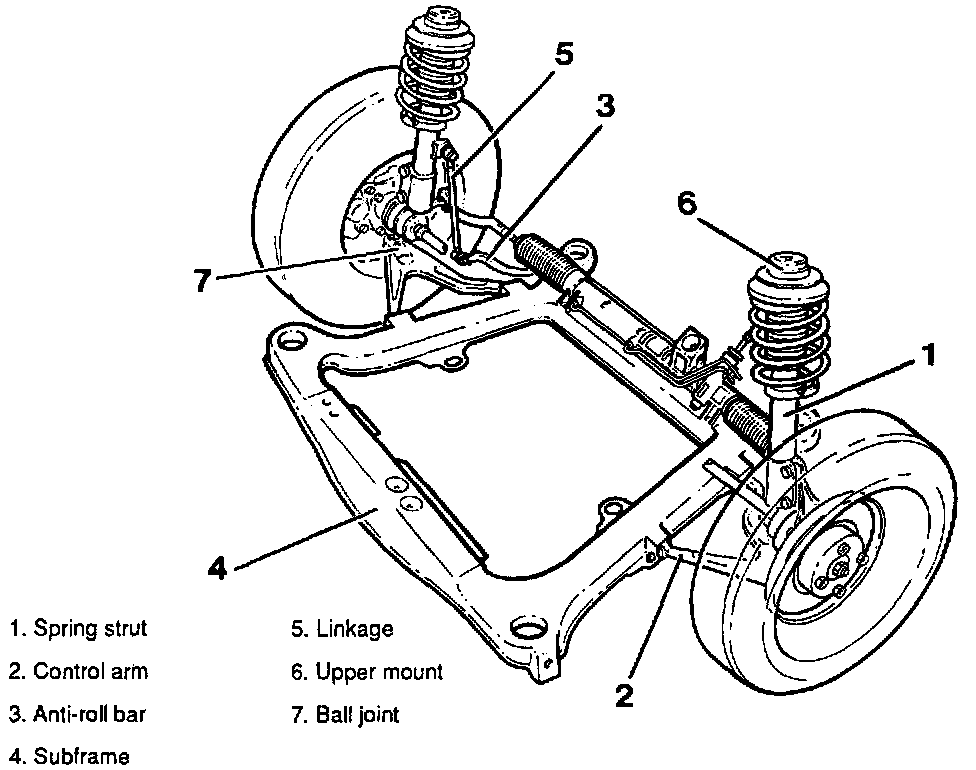 5
3
6
7
1
4
2

1. Spring strut
2. Control arm
3. Anti-roll bar
4. Subframe

5. Linkage
6. Upper mount
7. Ball joint