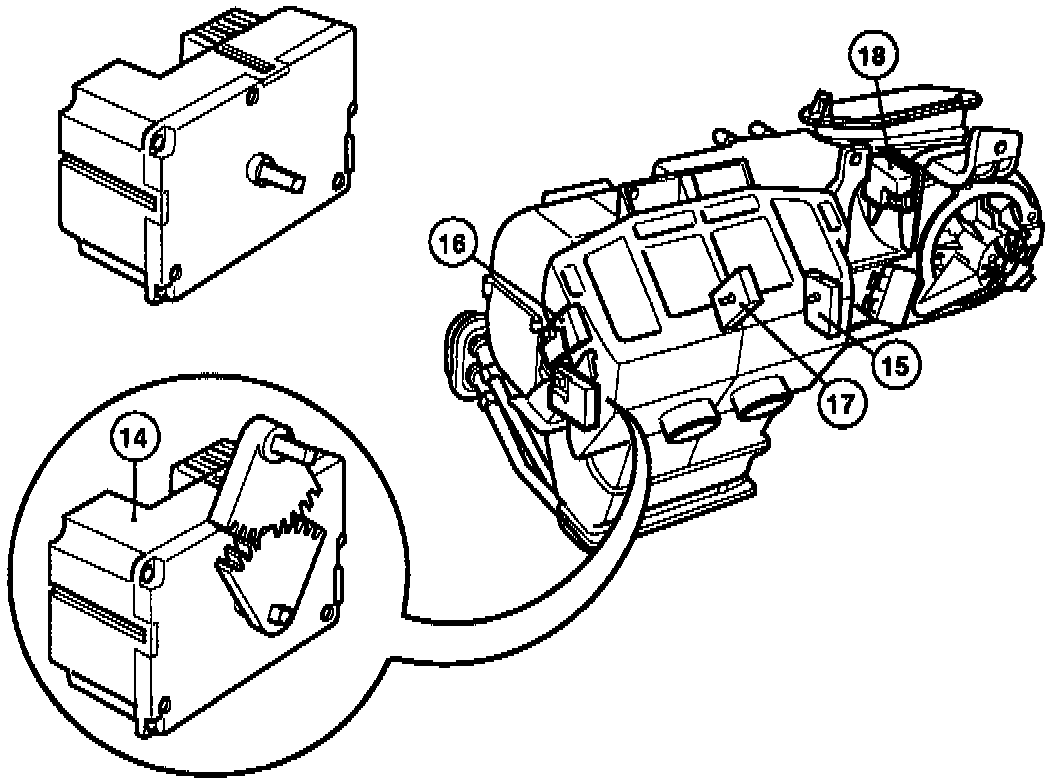 18
16
15
17
14