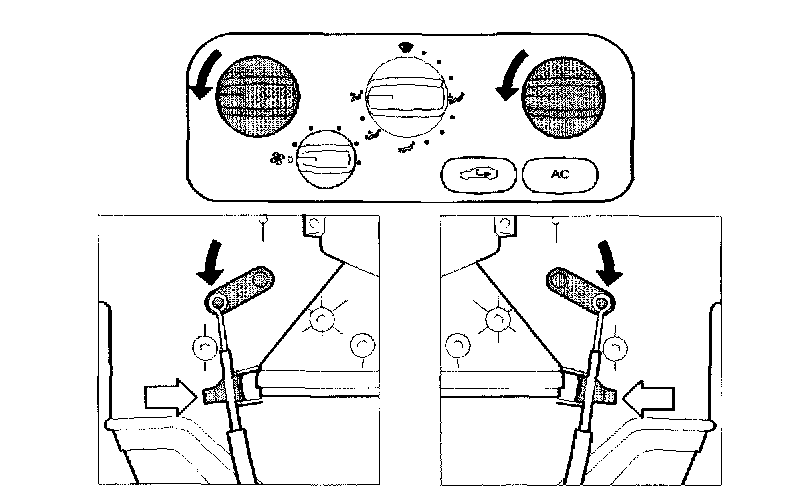 AC