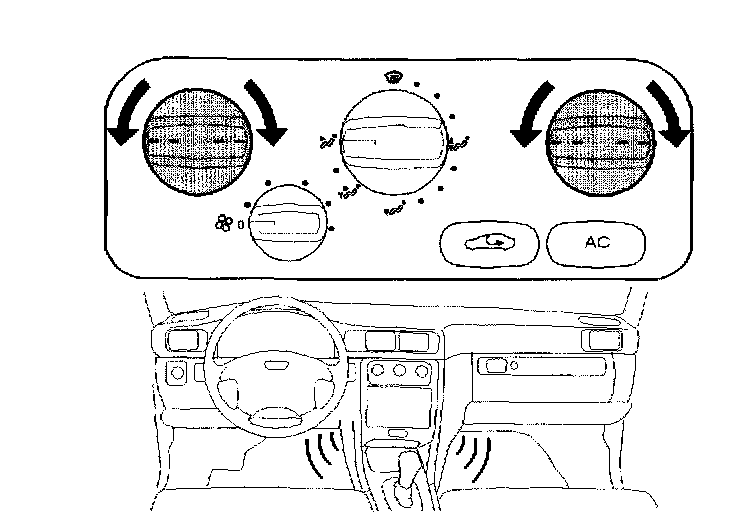 0

AC