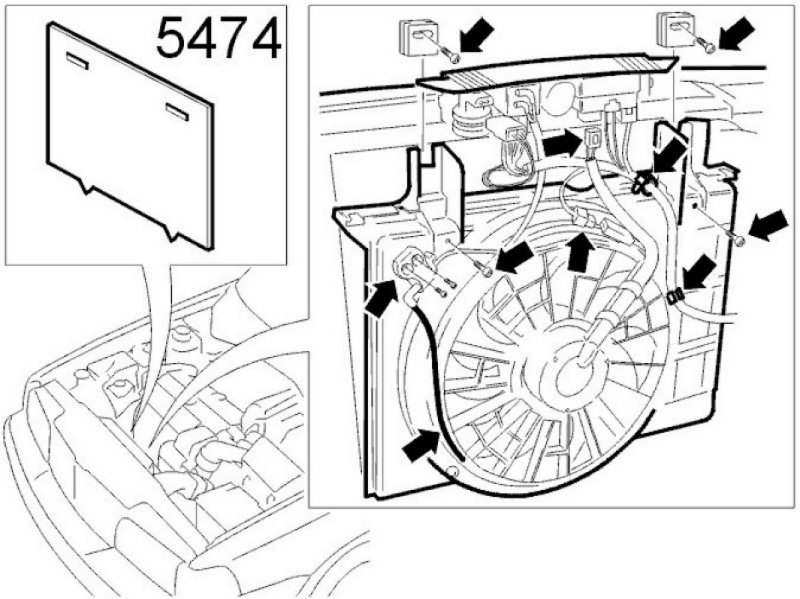 5474