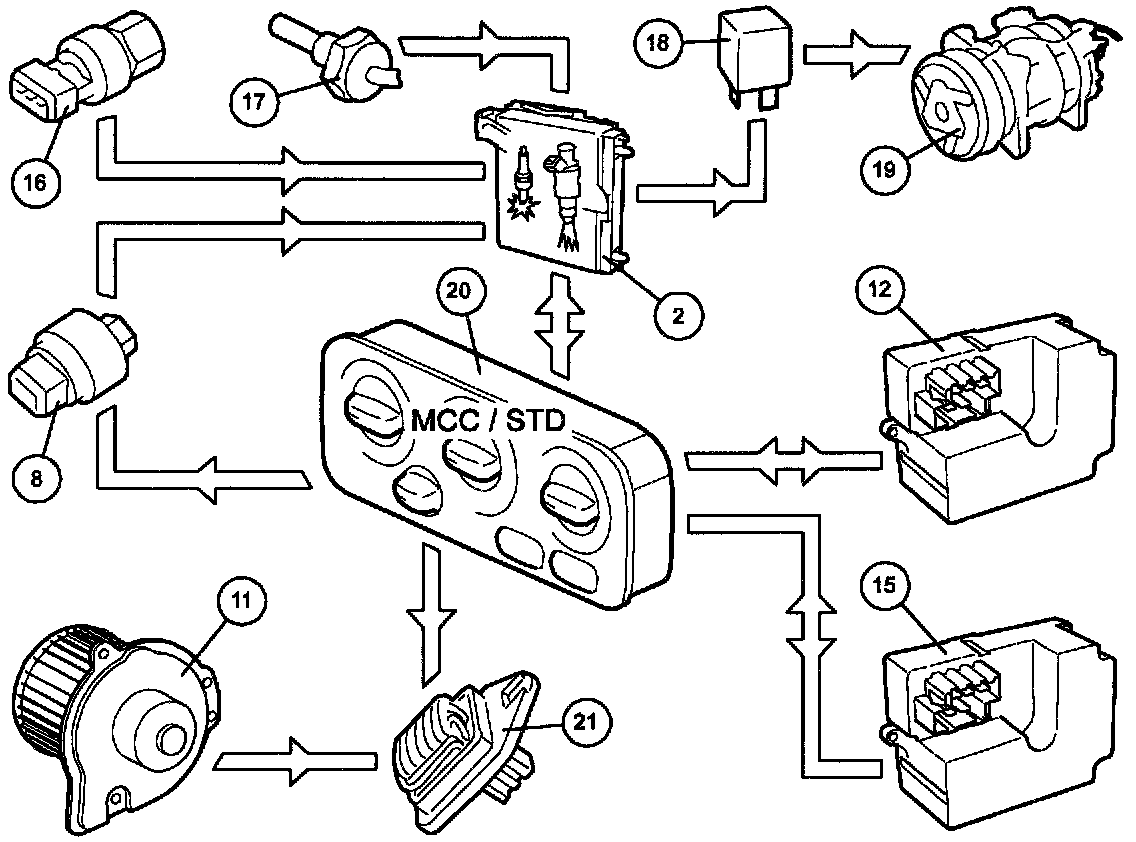 16
17
18
19
2
20
MCC / STD
12
8
11
21
15