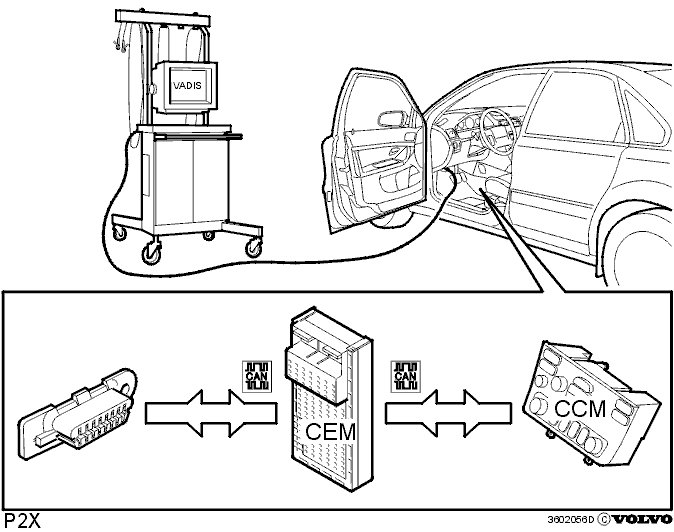 VADIS

CAN

CEM

CAN

CCM

P2X

3602056D © VOLVO