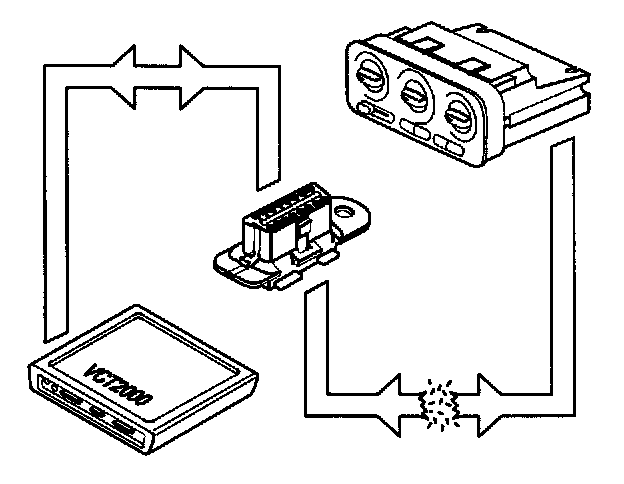 VCT2000