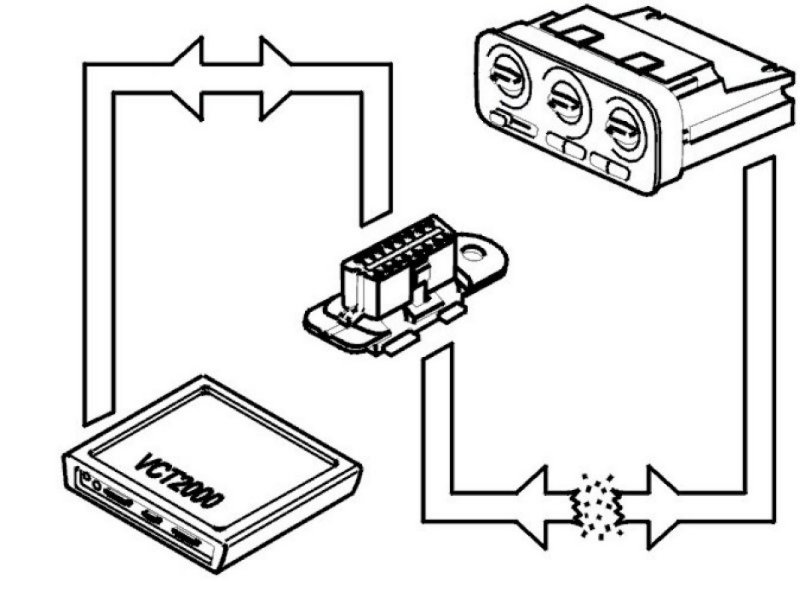 VCT2000