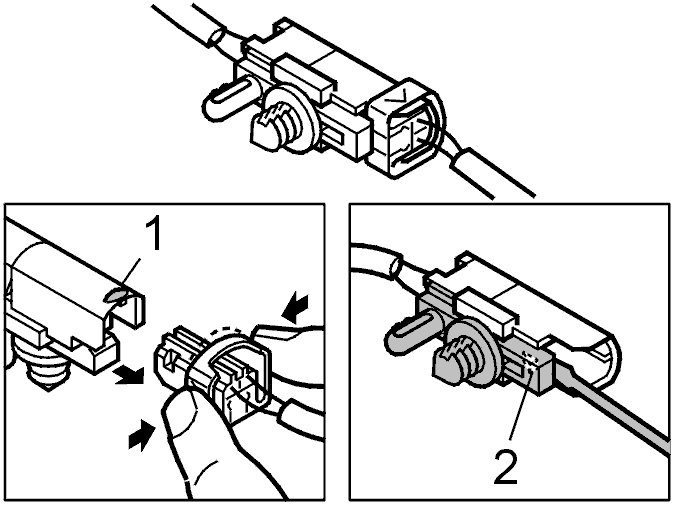 1

2