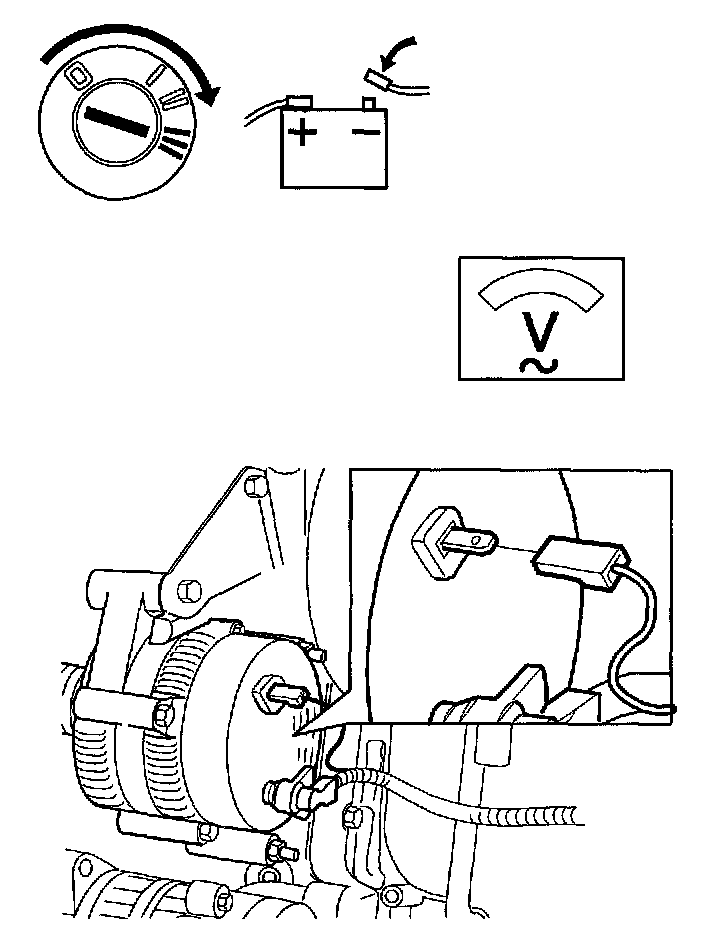 0
I
II
III
+
−
V
~