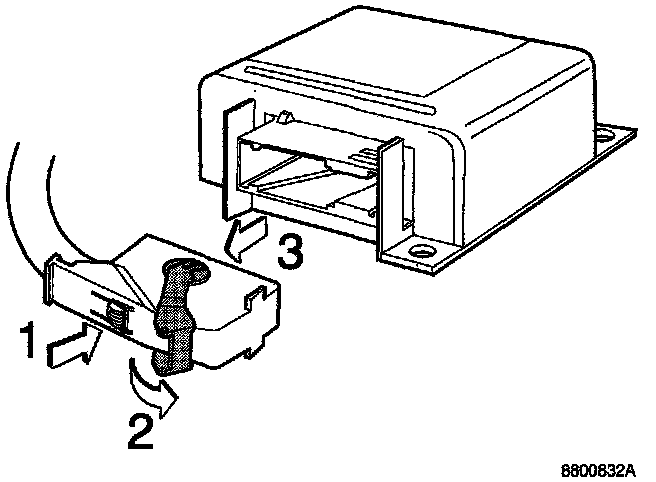 3

1

2

8800832A