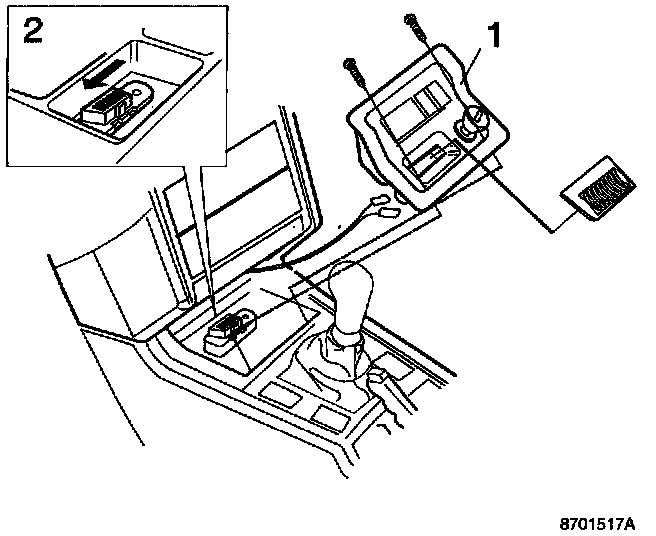 2

1

8701517A