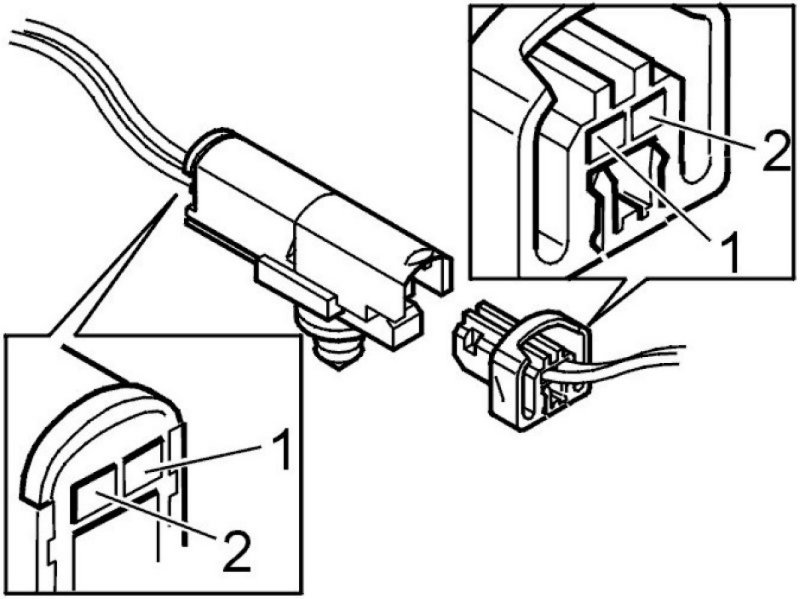 2
1
1
2