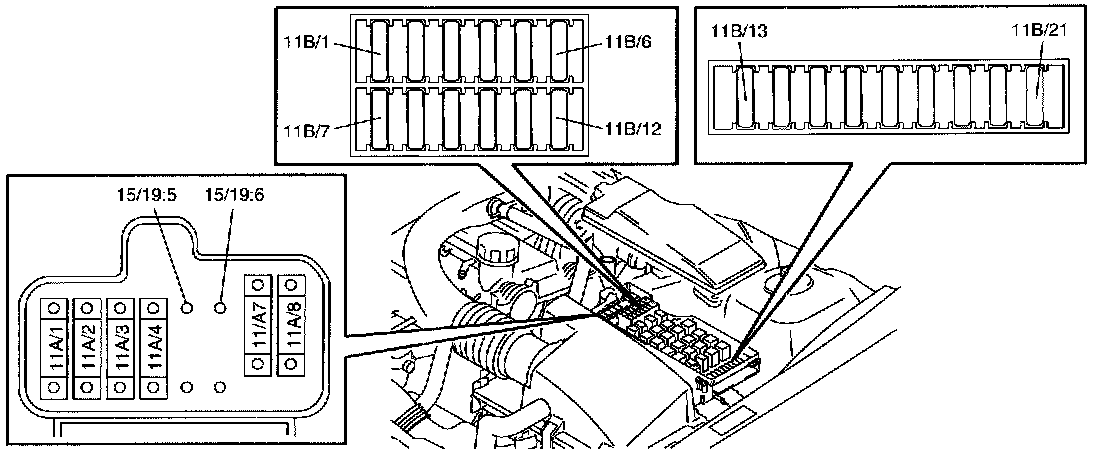 11B/1
11B/6
11B/7
11B/12
11B/13
11B/21
15/19:5
15/19:6
11A/1
11A/2
11A/3
11A/4
11/A7
11A/8