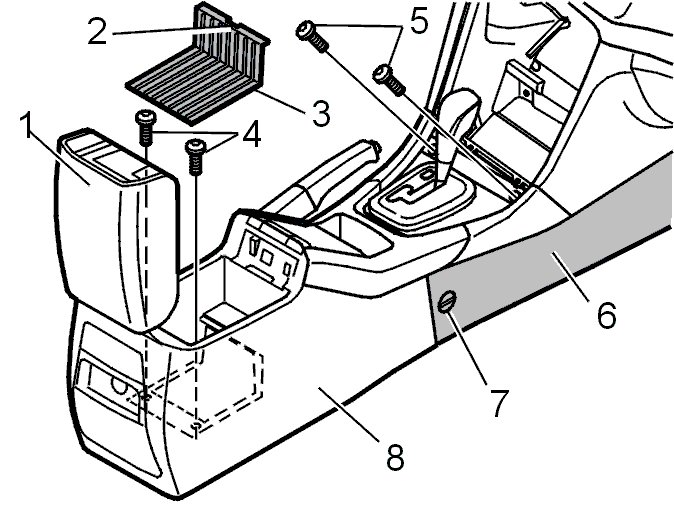 2
5
3
1
4
6
7
8