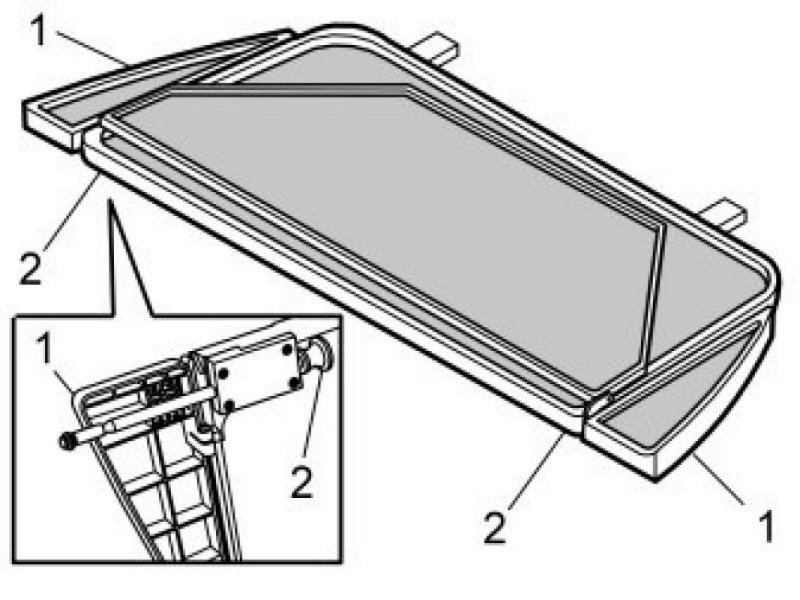 1
2
1
2
2
1