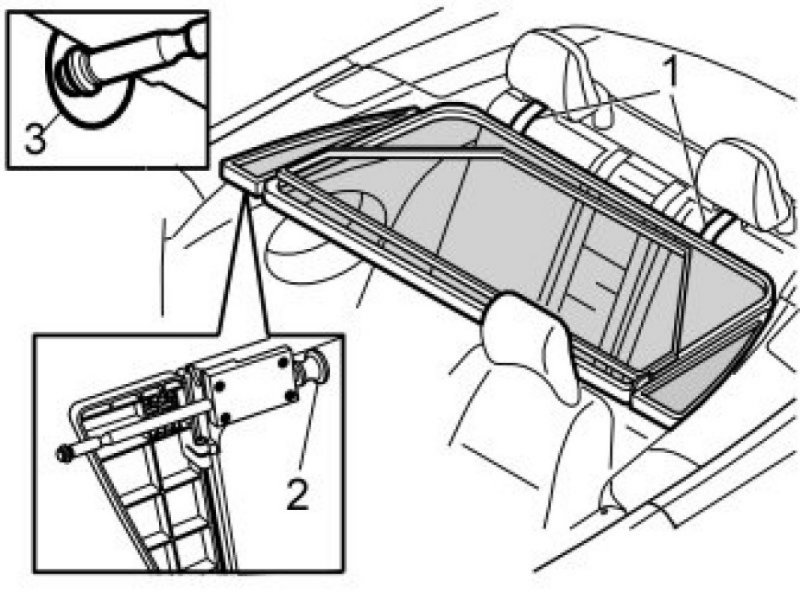 3
1
2