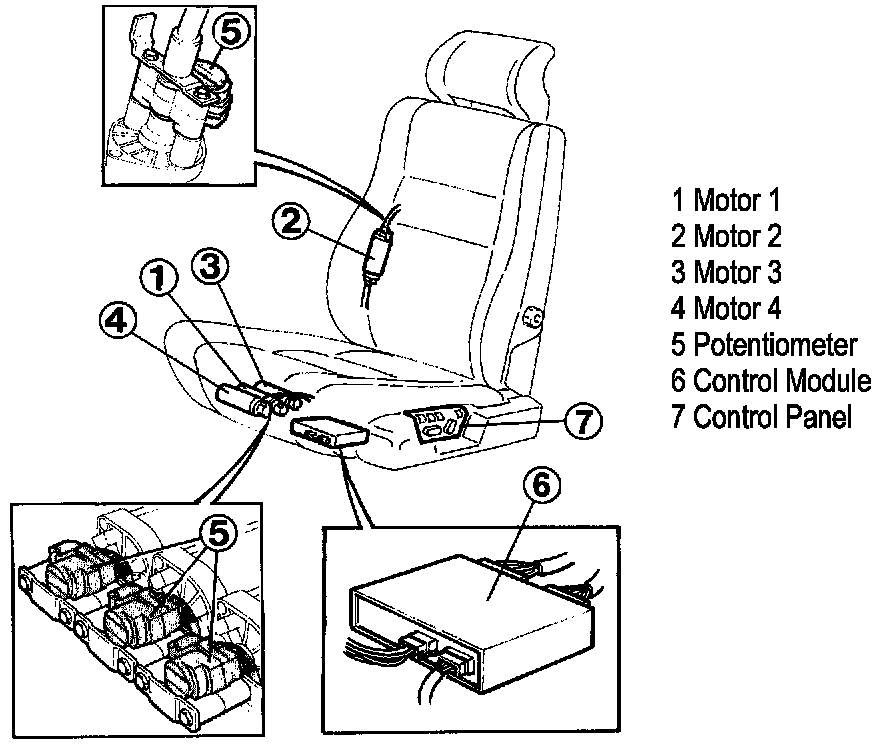 5

2

1

3

4

7

5

6

1 Motor 1
2 Motor 2
3 Motor 3
4 Motor 4
5 Potentiometer
6 Control Module
7 Control Panel