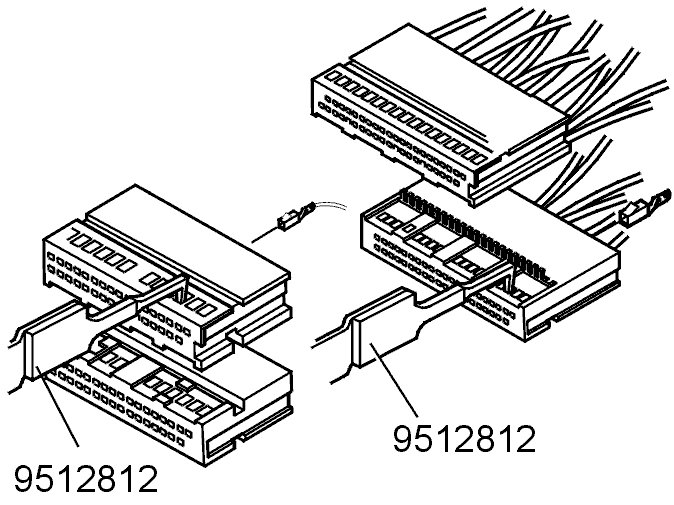 9512812

9512812