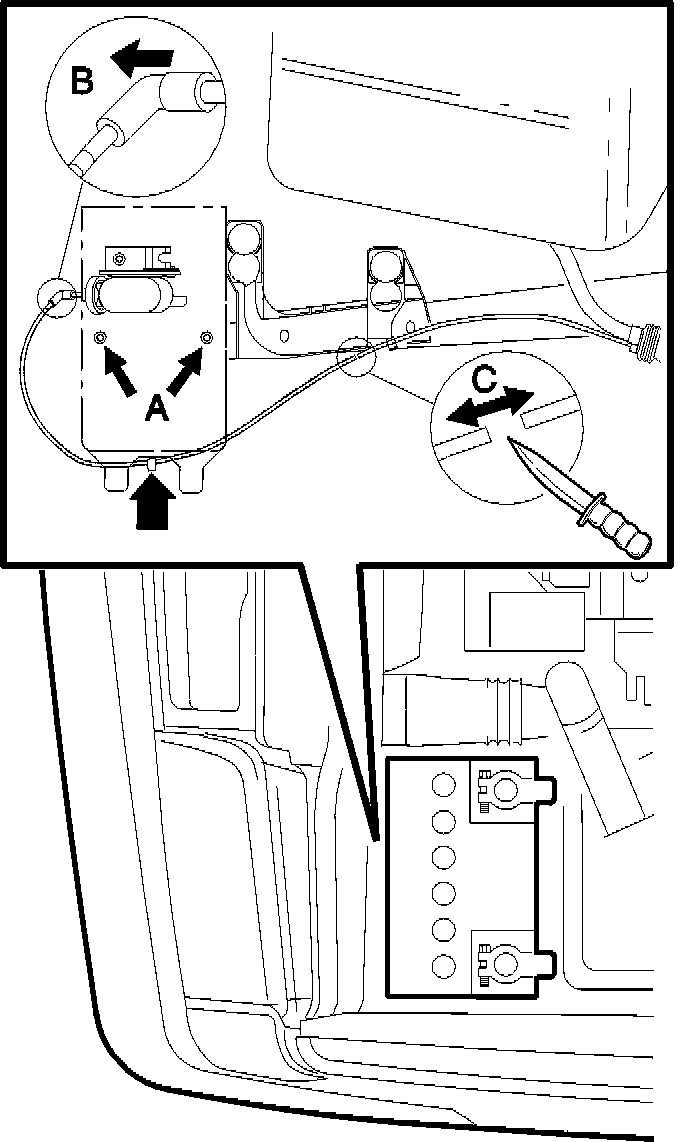 B

A

C