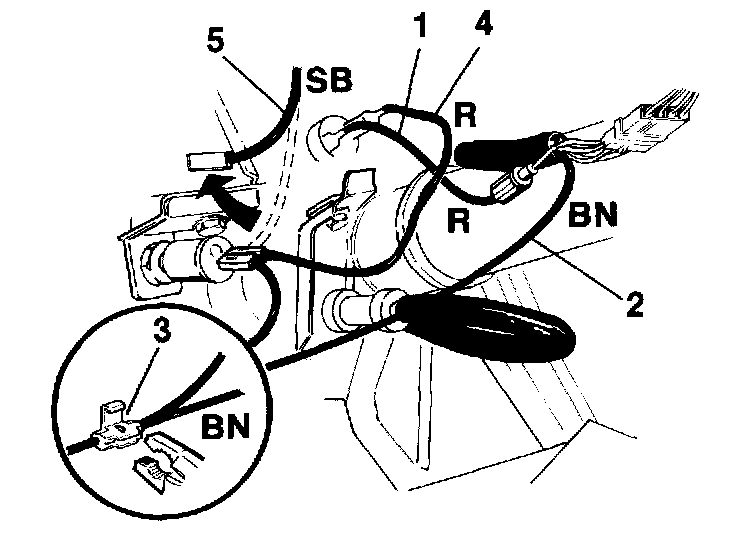 5
SB
1
4
R
R
BN
2
3
BN