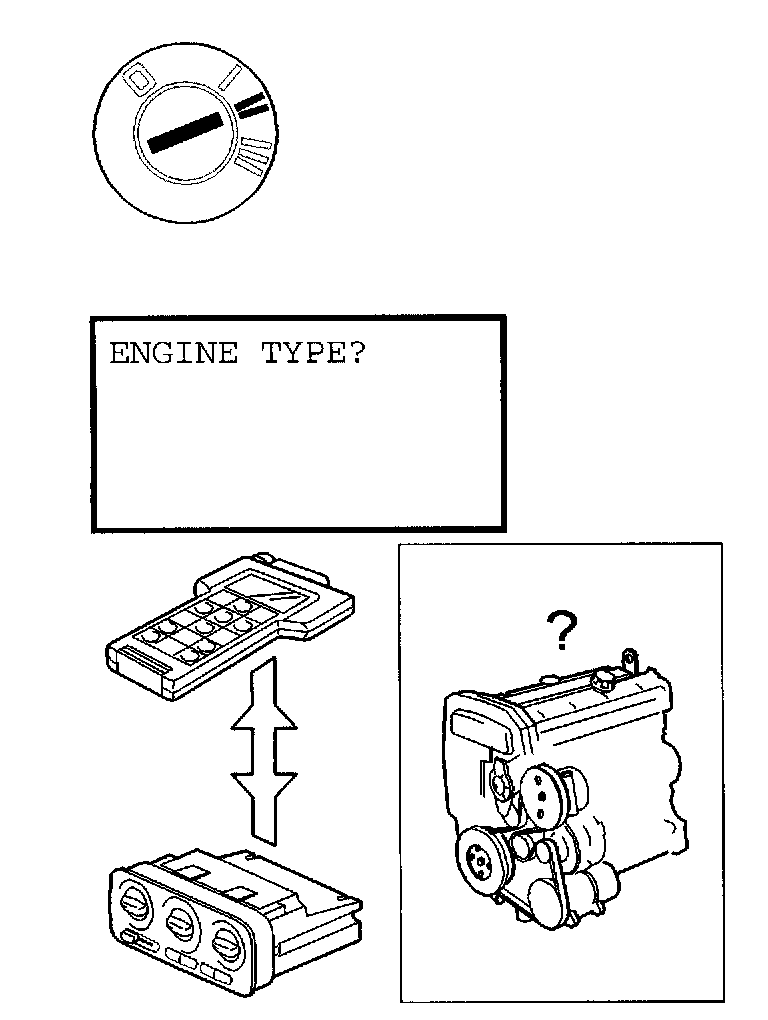 0
I
II
III

ENGINE TYPE?

?