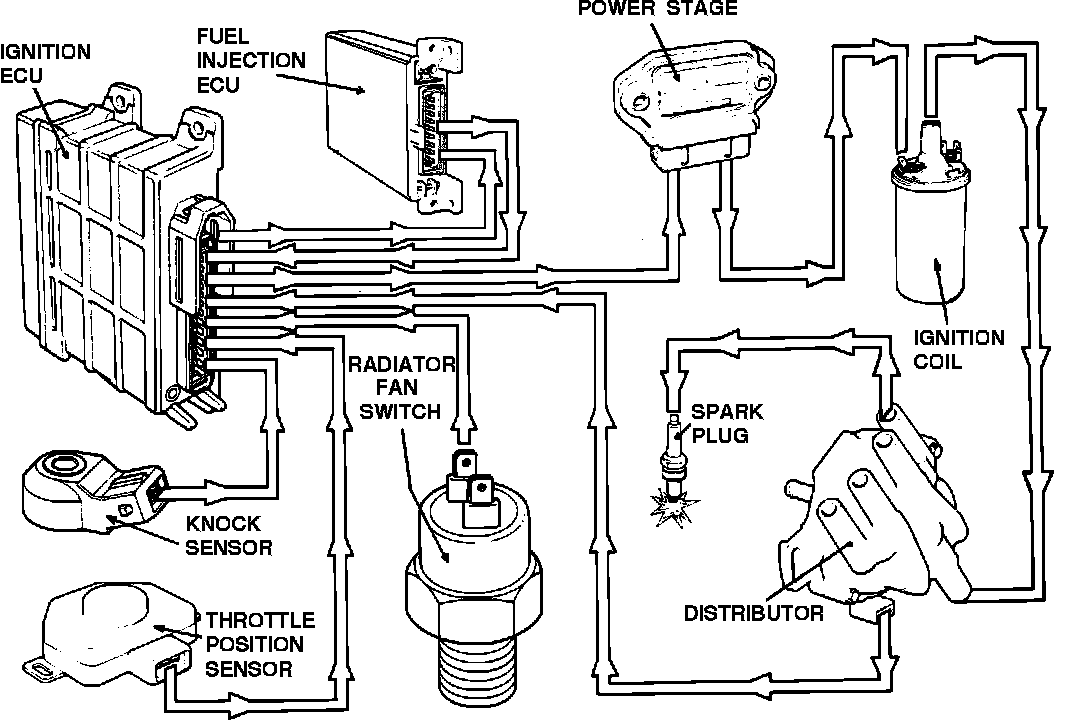 IGNITION ECU

FUEL INJECTION ECU

POWER STAGE

IGNITION COIL

RADIATOR FAN SWITCH

SPARK PLUG

KNOCK SENSOR

THROTTLE POSITION SENSOR

DISTRIBUTOR