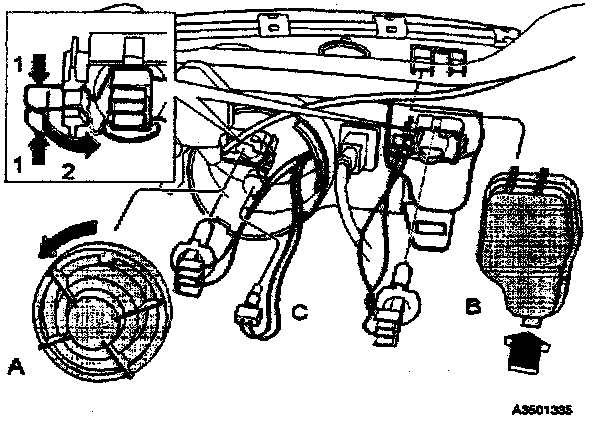 1
1
2
A
C
B
A3501335