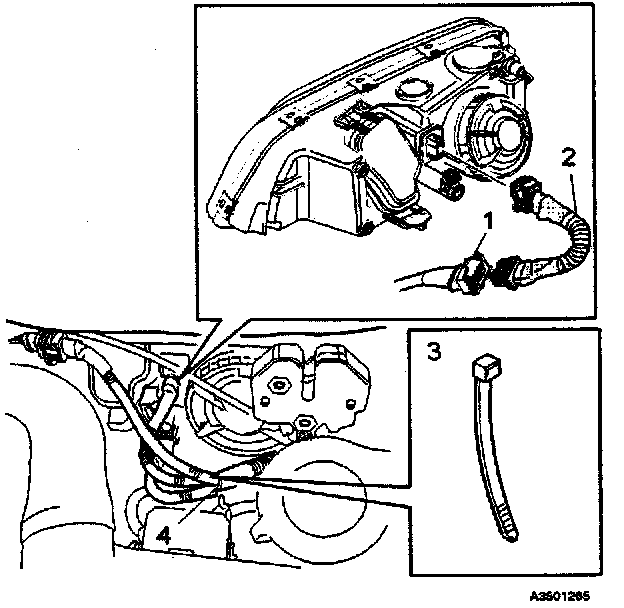 2
1
3
4
A3601265