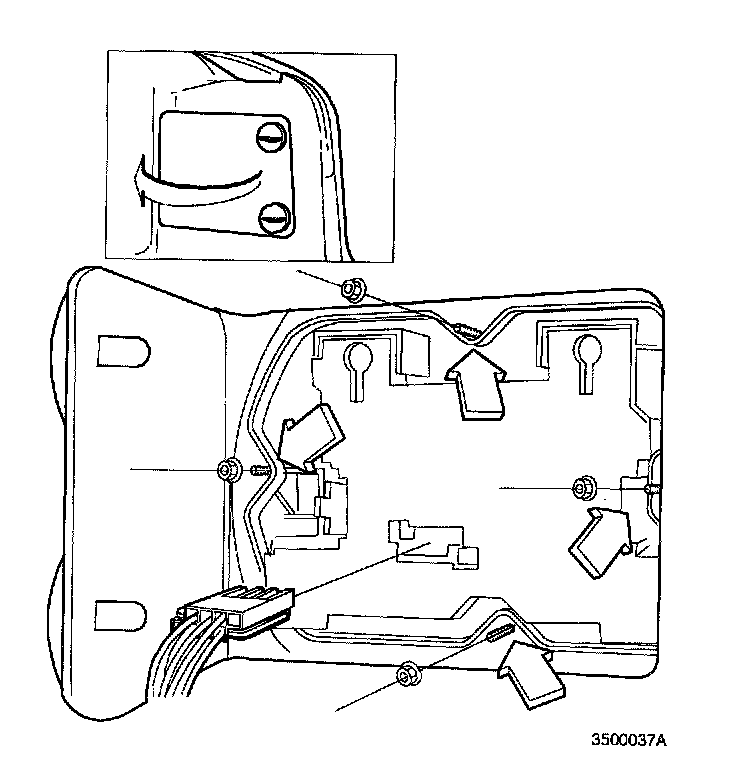 3500037A