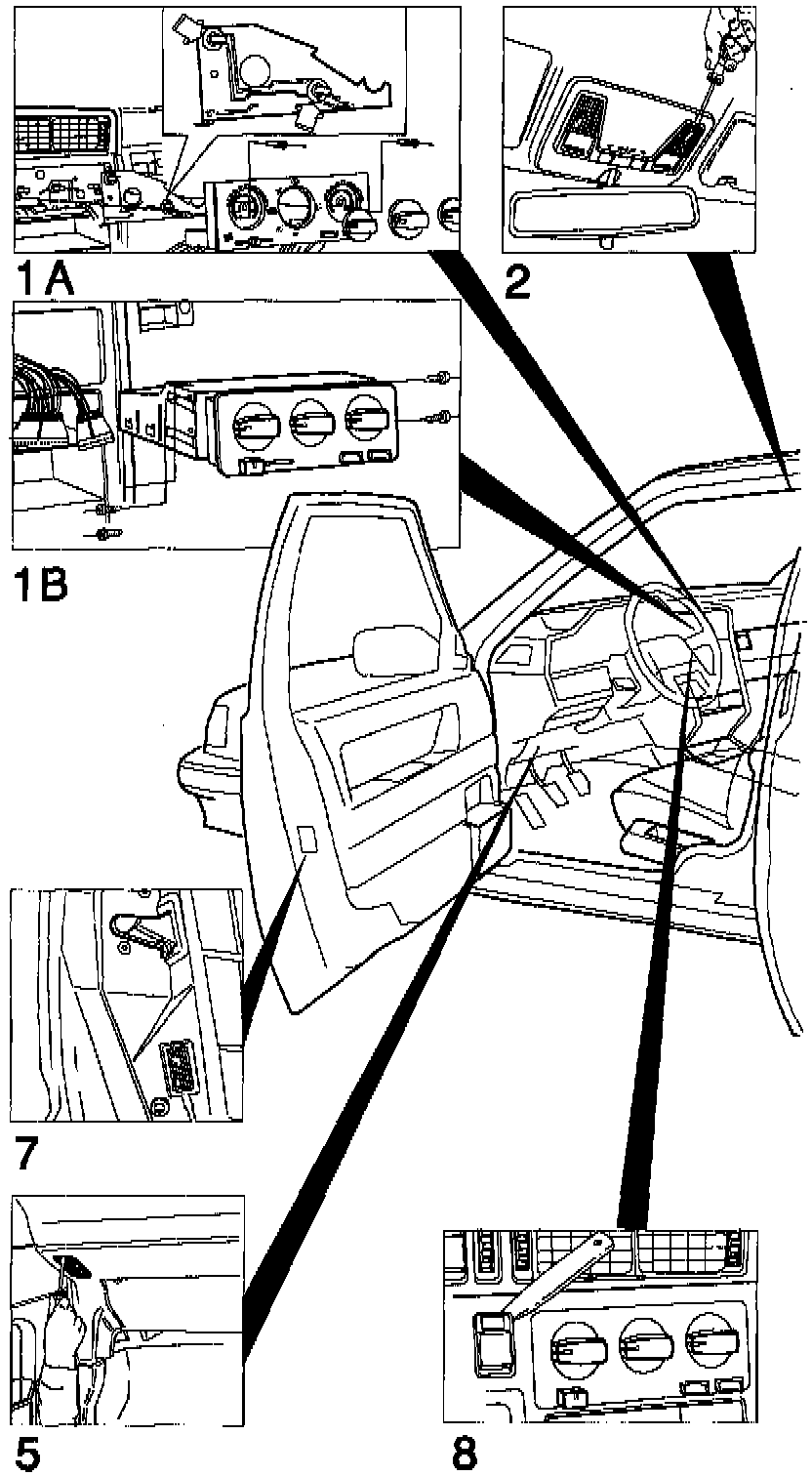 1A

2

1B

7

5

8