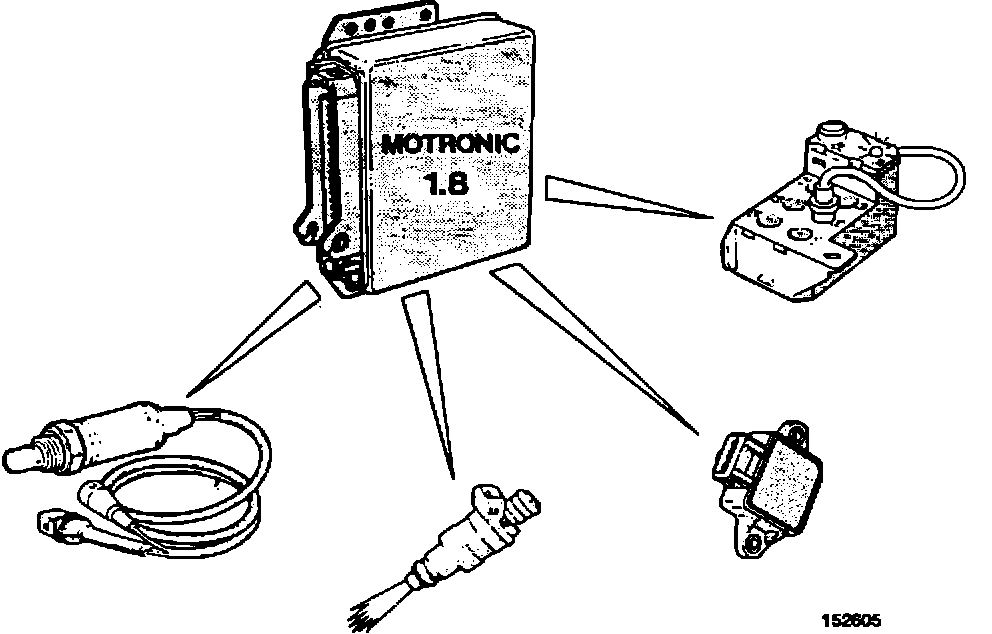 MOTRONIC
1.8

152605