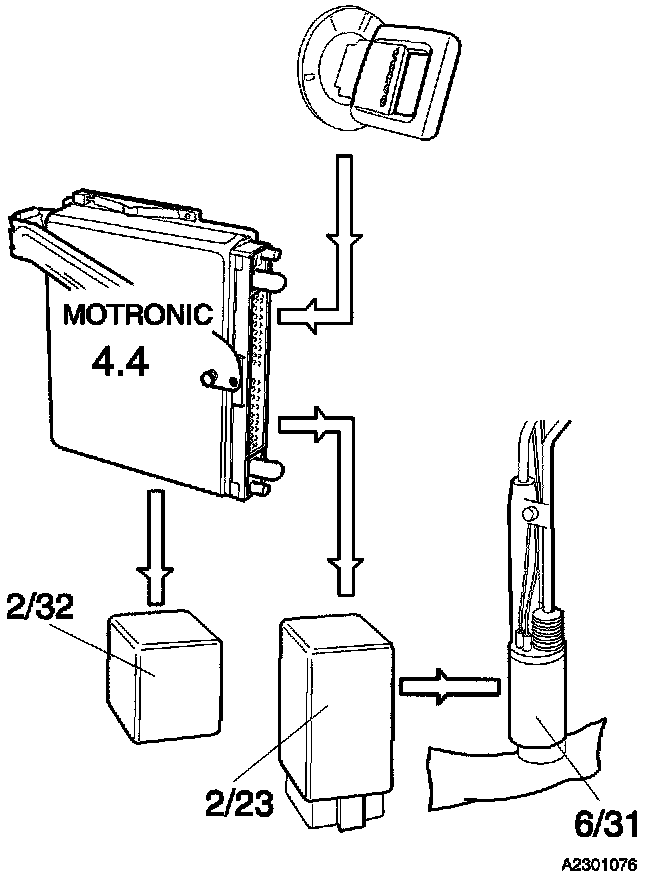 MOTRONIC
4.4

2/32

2/23

6/31

A2301076