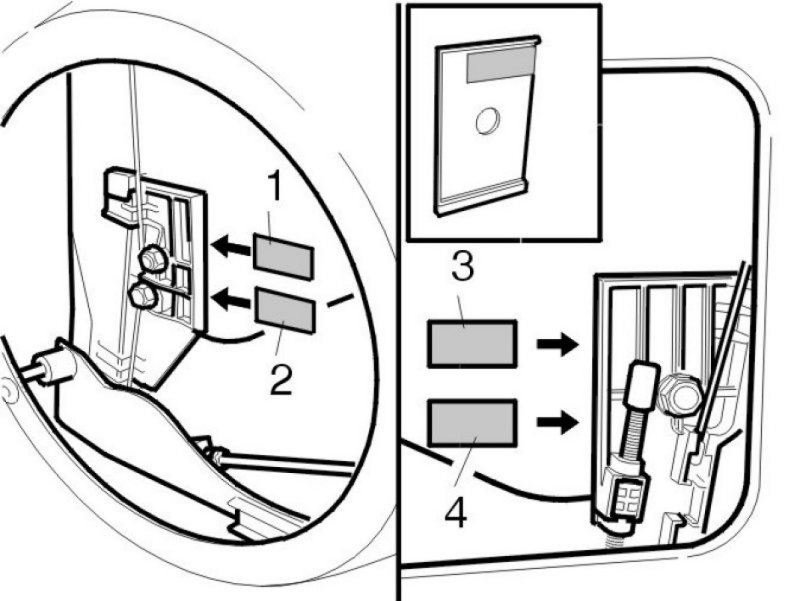 1
2
3
4