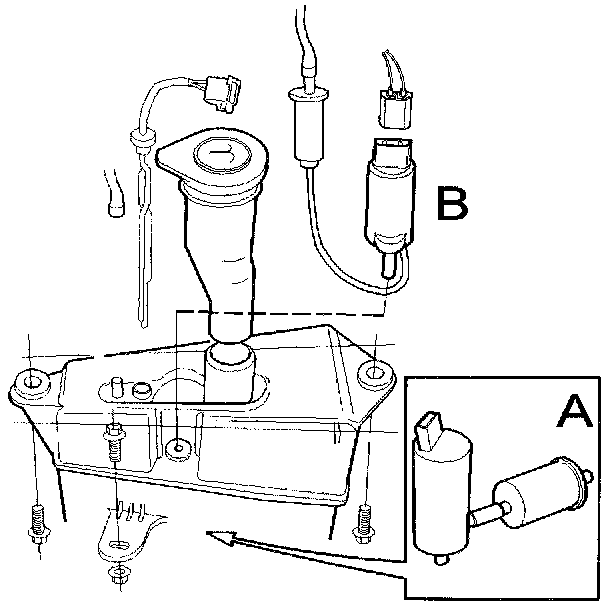 B

A