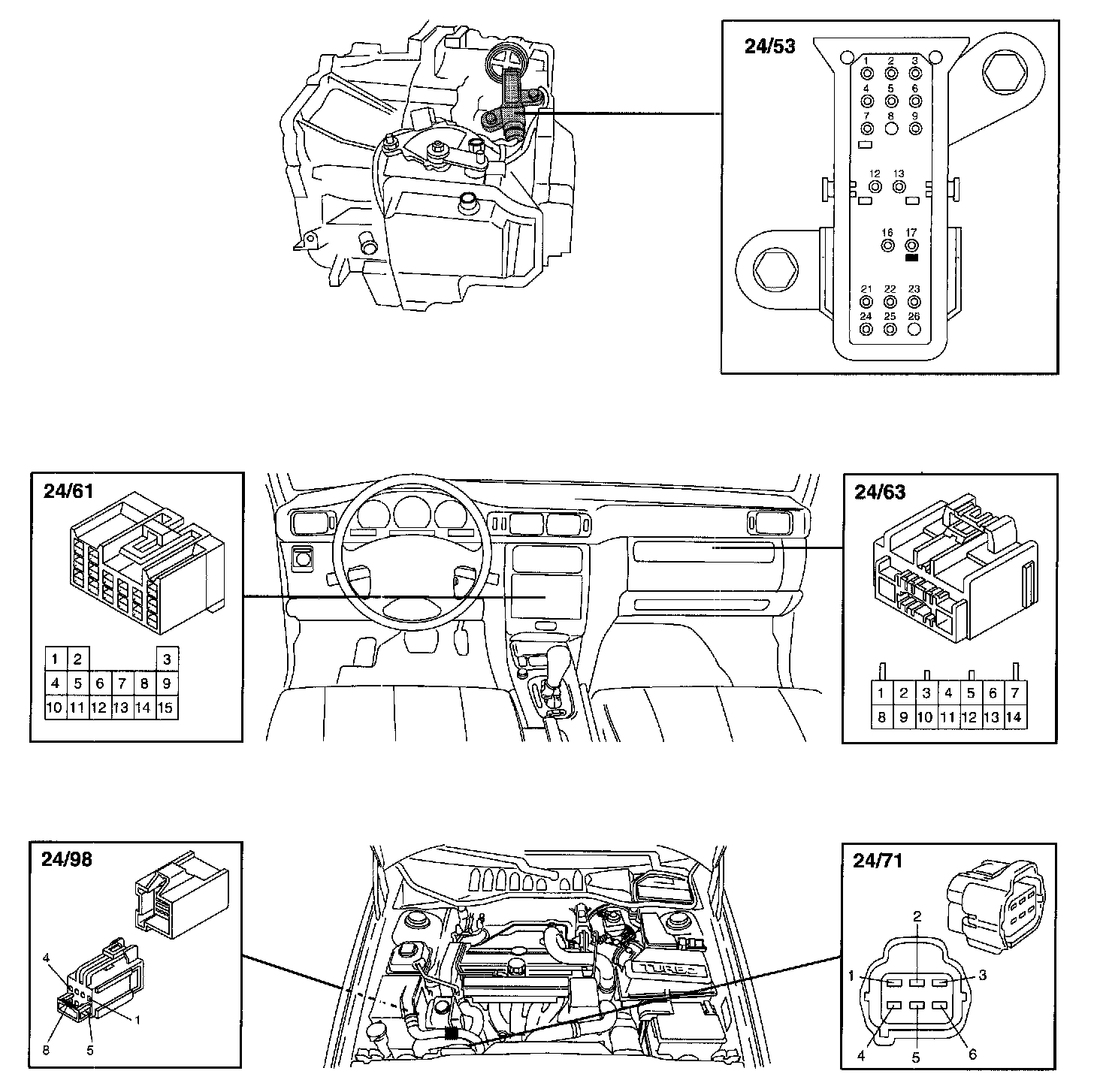 24/53

1 2 3
4 5 6
7 8 9
12 13
16 17
21 22 23
24 25 26

24/61

| 1 | 2 | | | | 3 |
|---|---|---|---|---|---|
| 4 | 5 | 6 | 7 | 8 | 9 |
| 10 | 11 | 12 | 13 | 14 | 15 |

24/63

| 1 | 2 | 3 | 4 | 5 | 6 | 7 |
|---|---|---|---|---|---|---|
| 8 | 9 | 10 | 11 | 12 | 13 | 14 |

24/98

4
1
8
5

TURBO

24/71

2
1
3
4
5
6