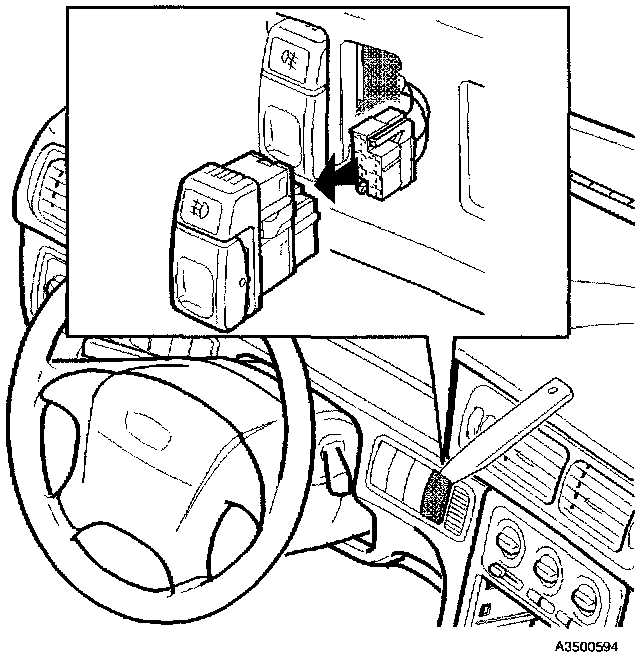 A3500594