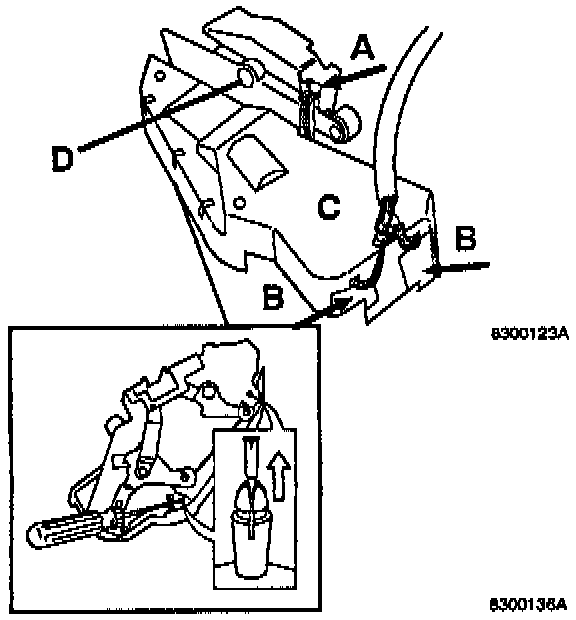 A

D

C

B

B

8300123A

8300136A