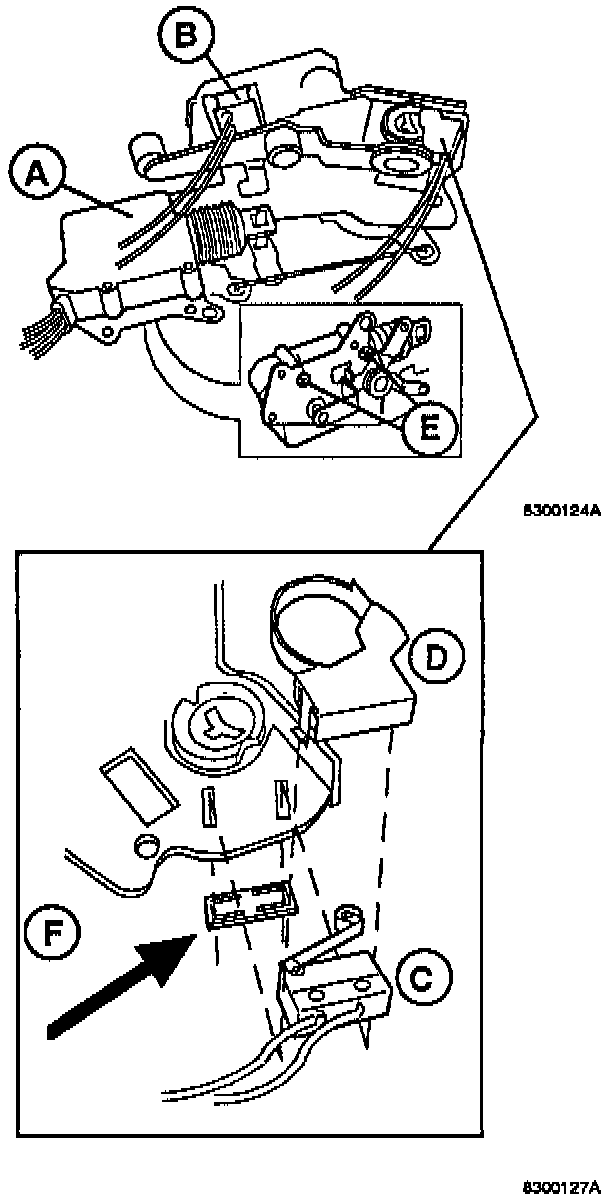 B
A
E
8300124A
D
F
C
8300127A