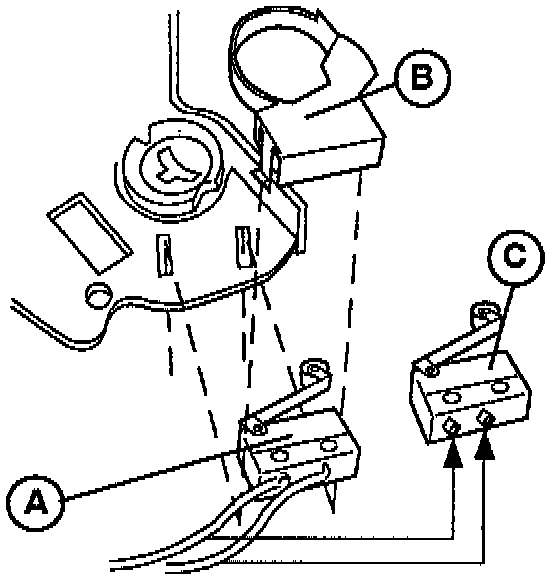 B
C
A