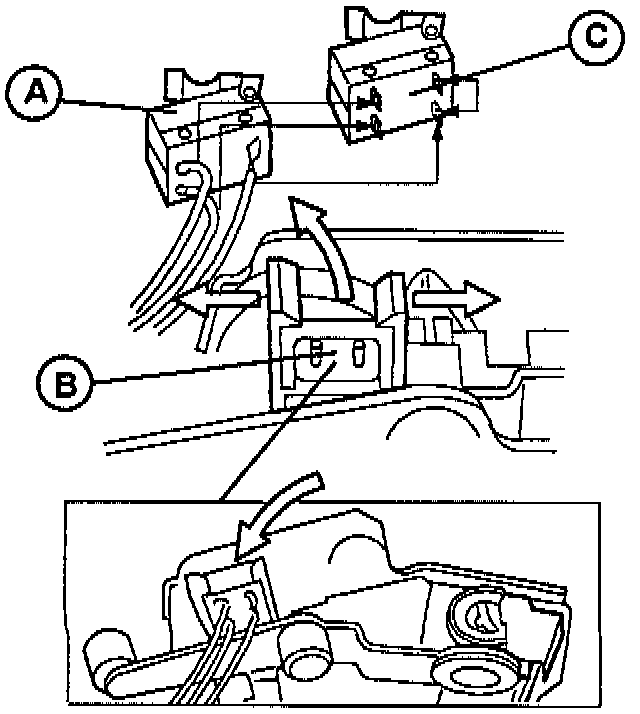 A

C

B