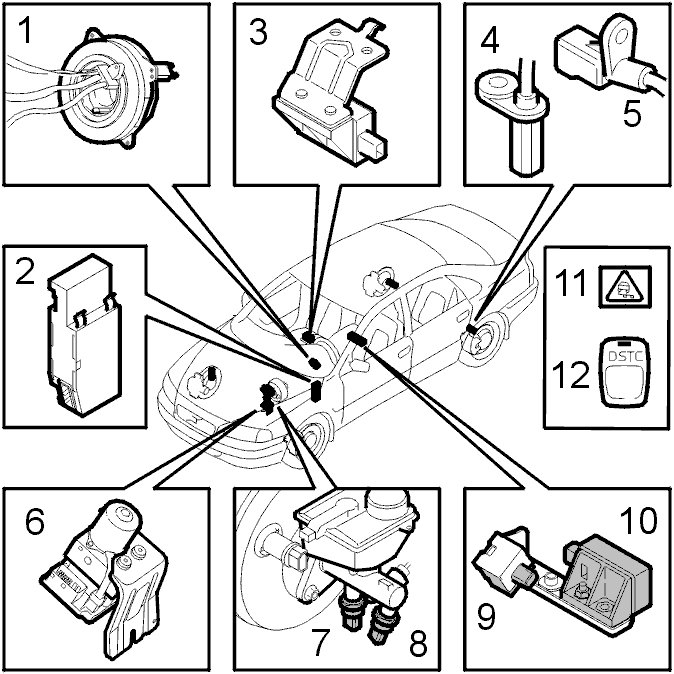 1
3
4
5
2
11
12
DSTC
6
7
8
9
10