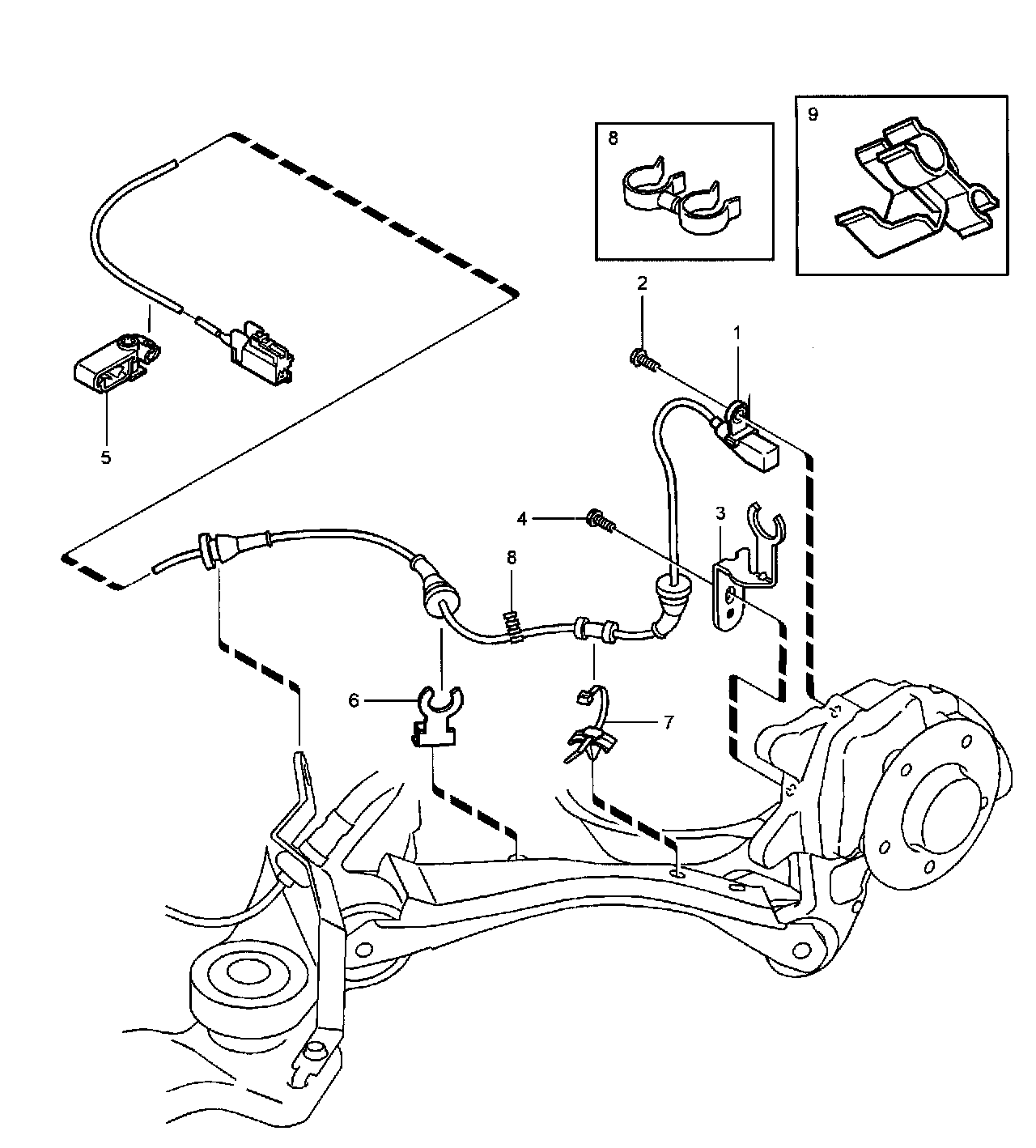 8
9
2
1
5
4
3
8
6
7