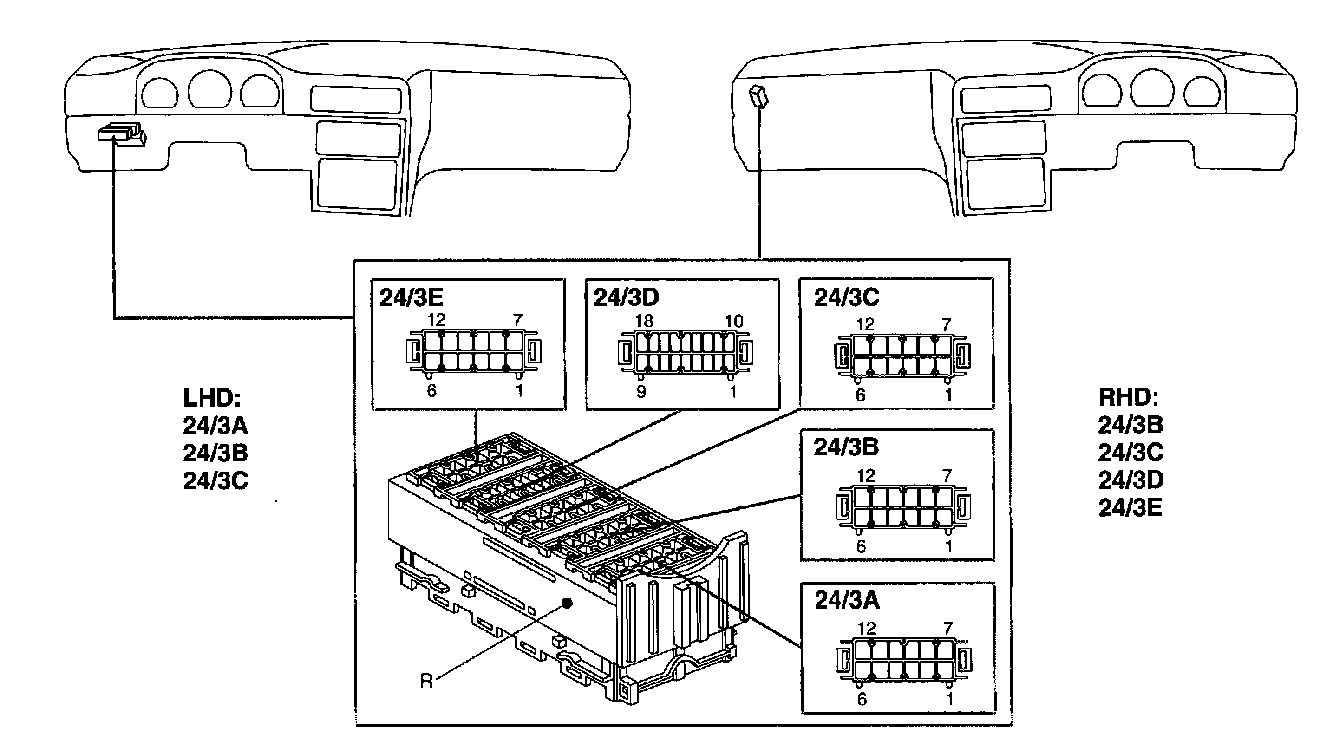 LHD:
24/3A
24/3B
24/3C

24/3E
12 7
6 1

24/3D
18 10
9 1

24/3C
12 7
6 1

24/3B
12 7
6 1

24/3A
12 7
6 1

R

RHD:
24/3B
24/3C
24/3D
24/3E