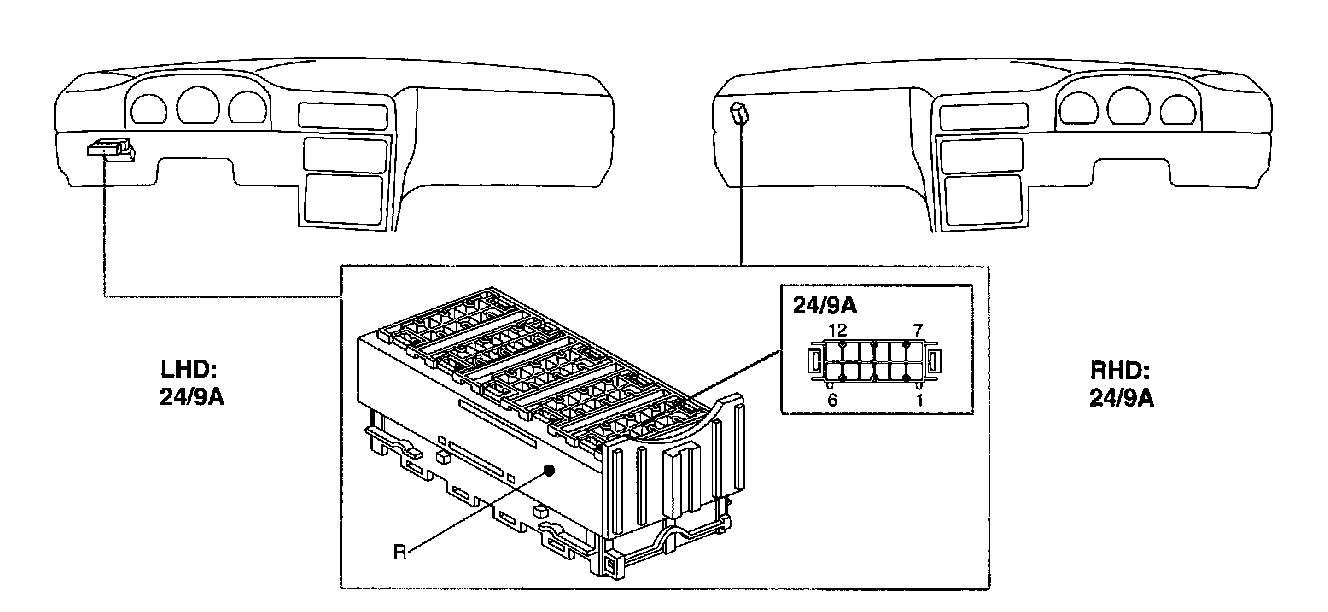 LHD:
24/9A

24/9A
12
7
6
1

R

RHD:
24/9A