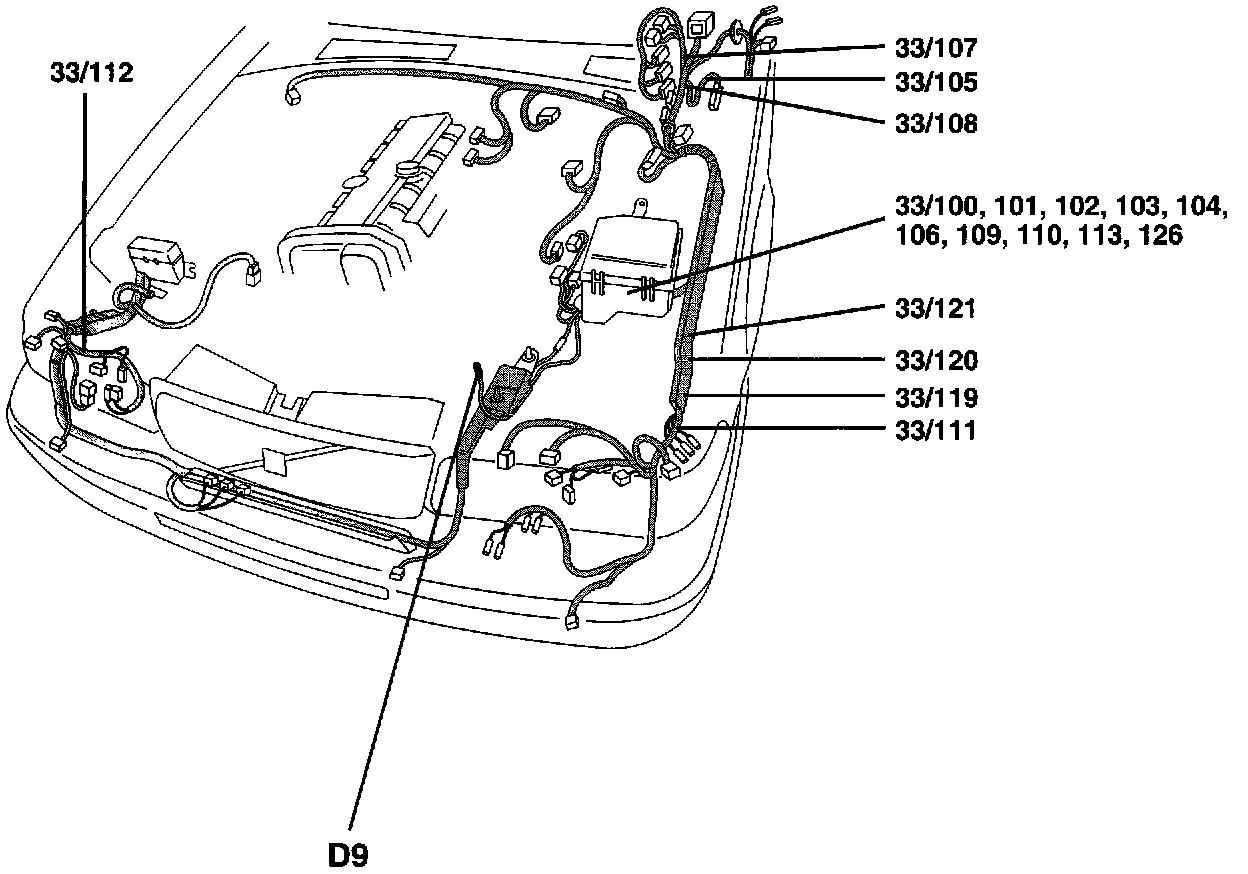 33/112

33/107
33/105
33/108

33/100, 101, 102, 103, 104, 106, 109, 110, 113, 126

33/121
33/120
33/119
33/111

D9